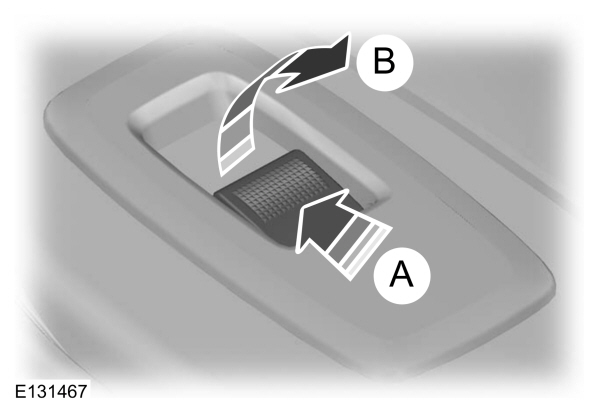 B

A

E131467